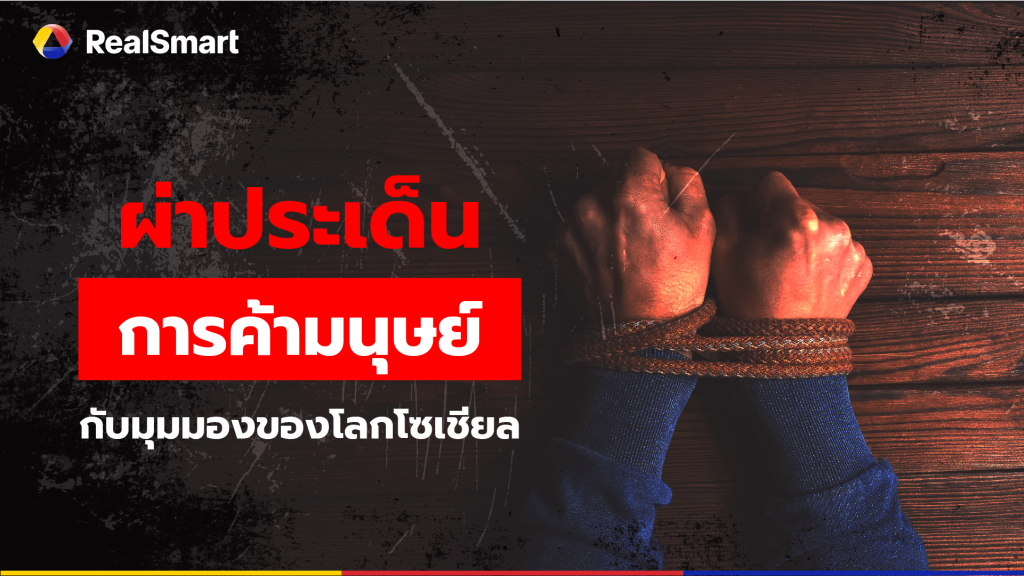 RealSmart

ผ่าประเด็น

การค้ามนุษย์

กับมุมมองของโลกโซเชียล